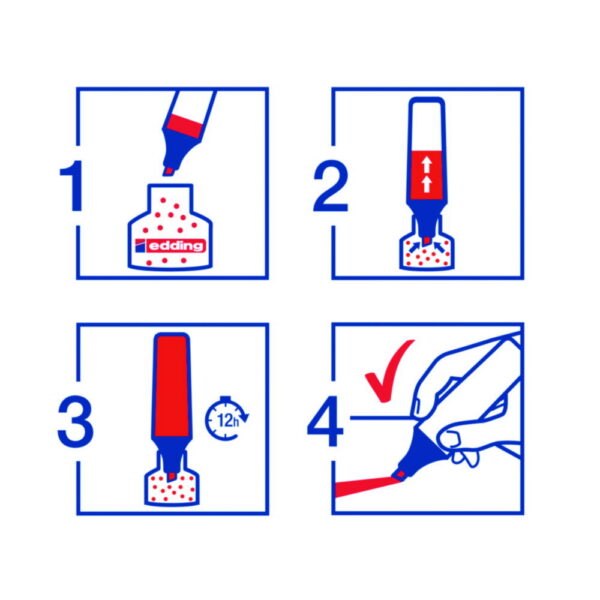 1
edding
2
3
12h
4