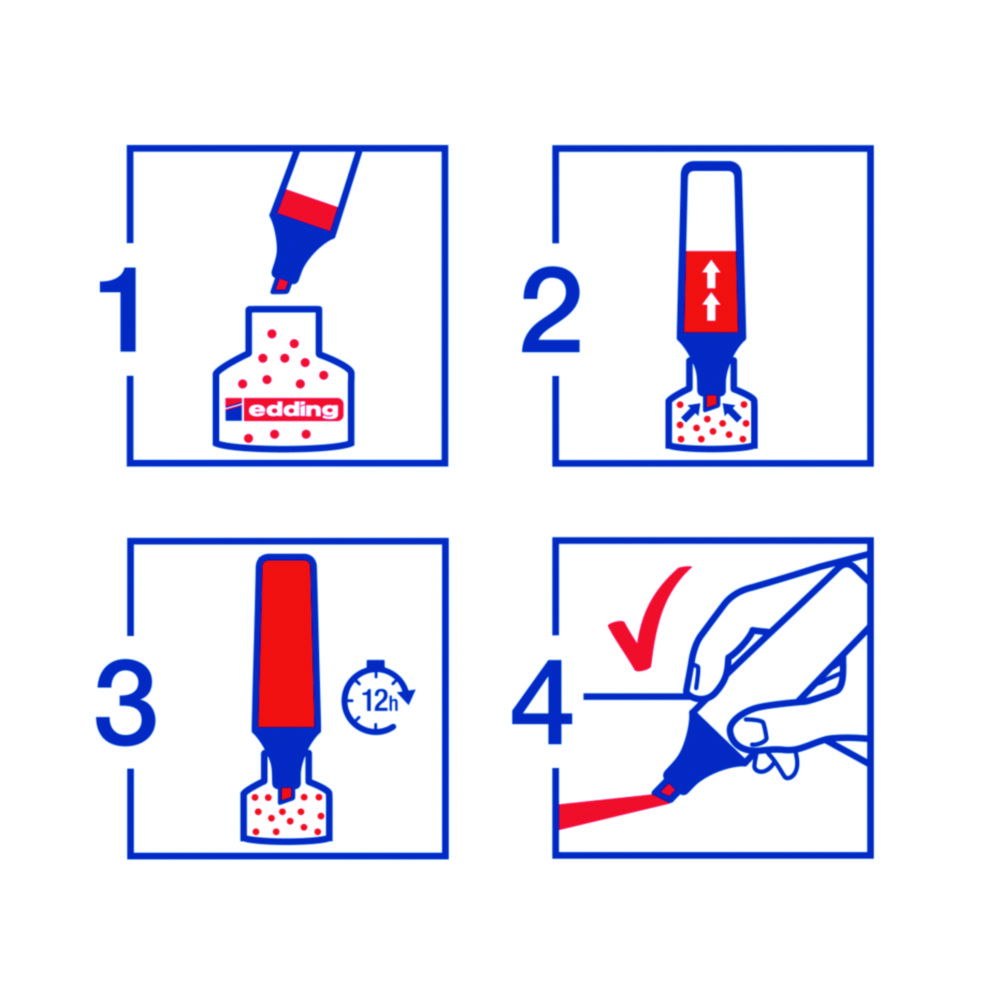 1

edding

2

3

12h

4